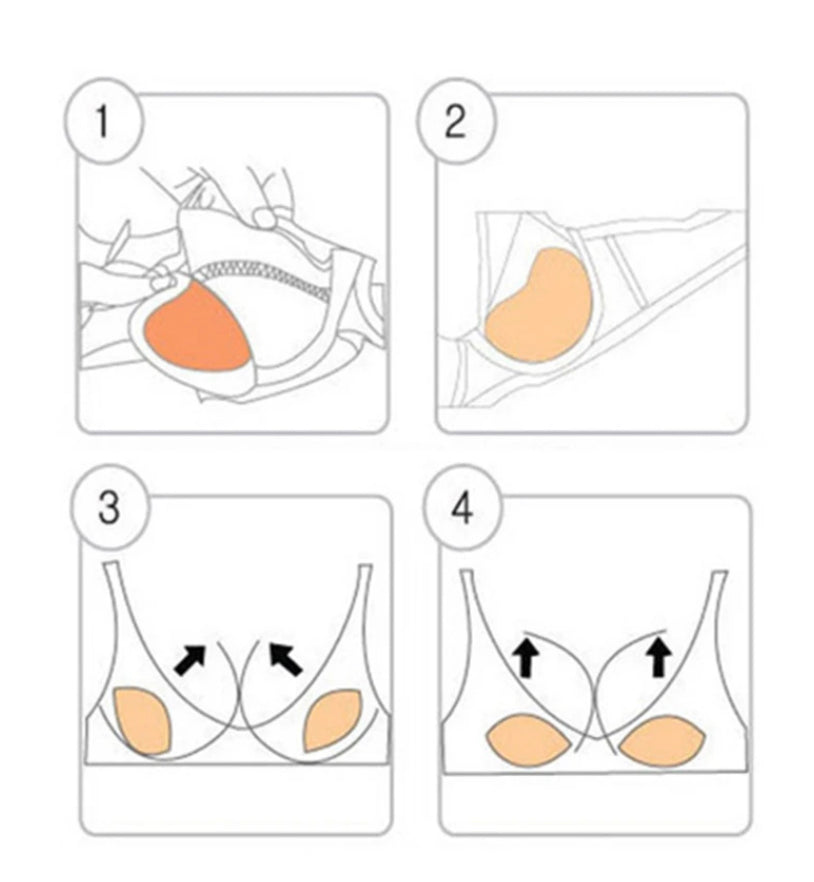 1

2

3

4